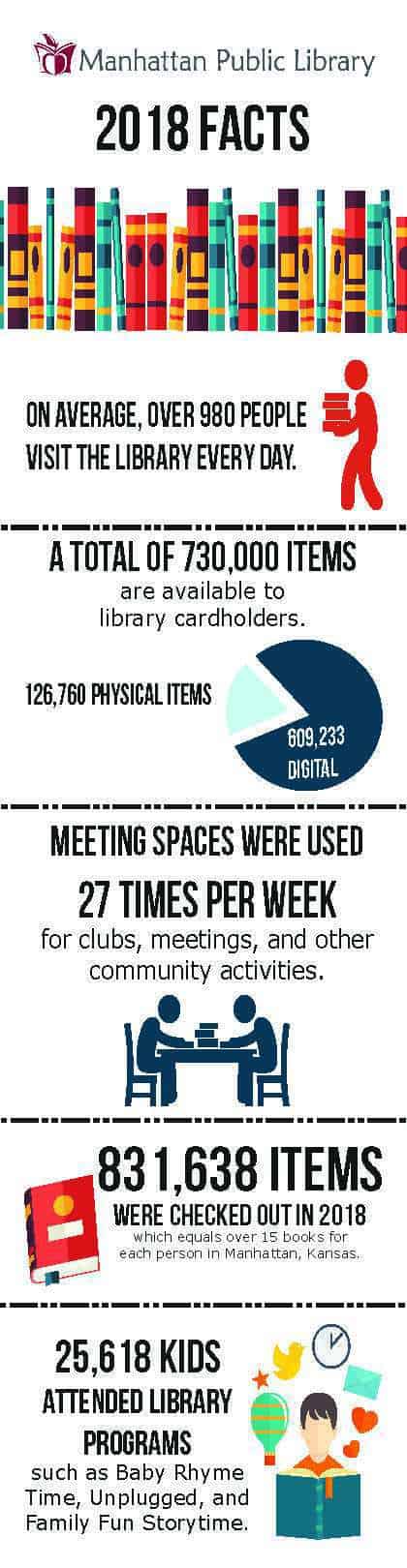 Manhattan Public Library

2018 FACTS

ON AVERAGE, OVER 980 PEOPLE VISIT THE LIBRARY EVERY DAY.

A TOTAL OF 730,000 ITEMS are available to library cardholders.

126,760 PHYSICAL ITEMS

609,233 DIGITAL

MEETING SPACES WERE USED

27 TIMES PER WEEK

for clubs, meetings, and other community activities.

831,638 ITEMS

WERE CHECKED OUT IN 2018

which equals over 15 books for each person in Manhattan, Kansas.

25,618 KIDS

ATTENDED LIBRARY PROGRAMS

such as Baby Rhyme Time, Unplugged, and Family Fun Storytime.