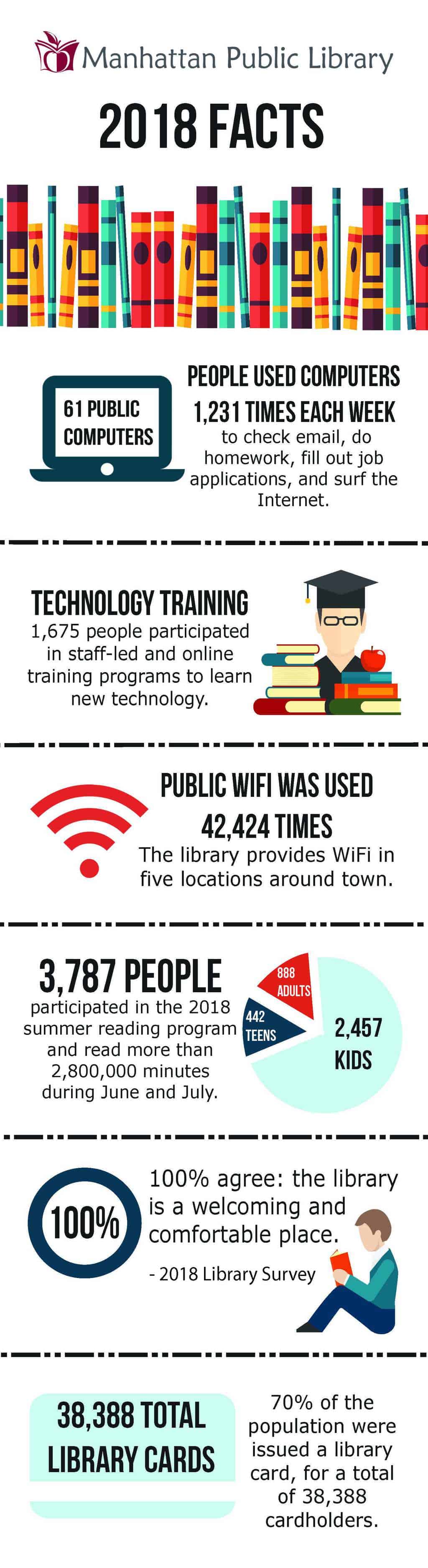 Manhattan Public Library

2018 FACTS

61 PUBLIC COMPUTERS

PEOPLE USED COMPUTERS 1,231 TIMES EACH WEEK to check email, do homework, fill out job applications, and surf the Internet.

TECHNOLOGY TRAINING
1,675 people participated in staff-led and online training programs to learn new technology.

PUBLIC WIFI WAS USED 42,424 TIMES
The library provides WiFi in five locations around town.

3,787 PEOPLE
participated in the 2018 summer reading program and read more than 2,800,000 minutes during June and July.

888 ADULTS

442 TEENS

2,457 KIDS

100%

100% agree: the library is a welcoming and comfortable place.
- 2018 Library Survey

38,388 TOTAL LIBRARY CARDS

70% of the population were issued a library card, for a total of 38,388 cardholders.