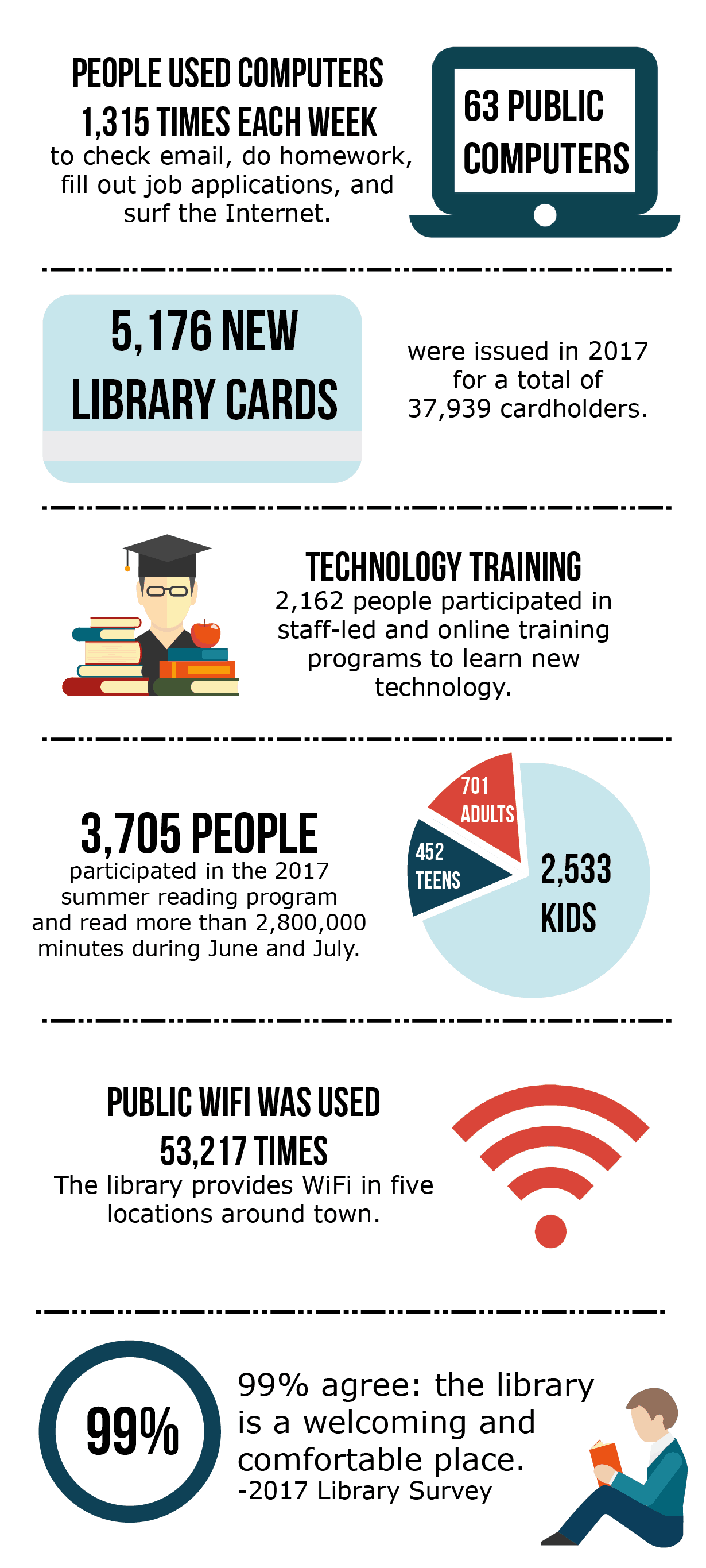 PEOPLE USED COMPUTERS 1,315 TIMES EACH WEEK
to check email, do homework, fill out job applications, and surf the Internet.

63 PUBLIC COMPUTERS

5,176 NEW LIBRARY CARDS

were issued in 2017 for a total of 37,939 cardholders.

TECHNOLOGY TRAINING
2,162 people participated in staff-led and online training programs to learn new technology.

3,705 PEOPLE
participated in the 2017 summer reading program and read more than 2,800,000 minutes during June and July.

701 ADULTS

452 TEENS

2,533 KIDS

PUBLIC WIFI WAS USED 53,217 TIMES
The library provides WiFi in five locations around town.

99%

99% agree: the library is a welcoming and comfortable place.
-2017 Library Survey